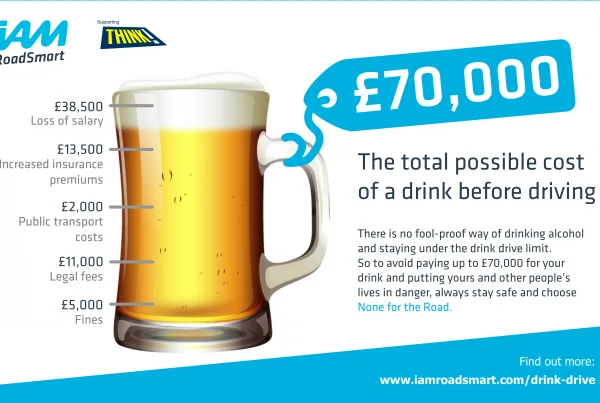 iAM RoadSmart

Supporting THINK!

£38,500
Loss of salary

£13,500
Increased insurance premiums

£2,000
Public transport costs

£11,000
Legal fees

£5,000
Fines

£70,000

The total possible cost of a drink before driving

There is no fool-proof way of drinking alcohol and staying under the drink drive limit.
So to avoid paying up to £70,000 for your drink and putting yours and other people's lives in danger, always stay safe and choose None for the Road.

Find out more:
www.iamroadsmart.com/drink-drive